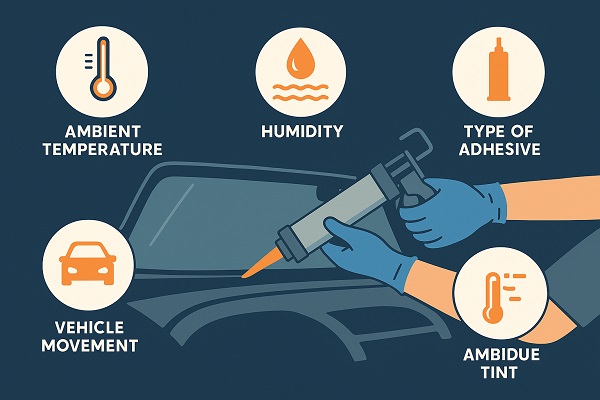 AMBIENT TEMPERATURE

HUMIDITY

TYPE OF ADHESIVE

VEHICLE MOVEMENT

AMBIDUE TINT